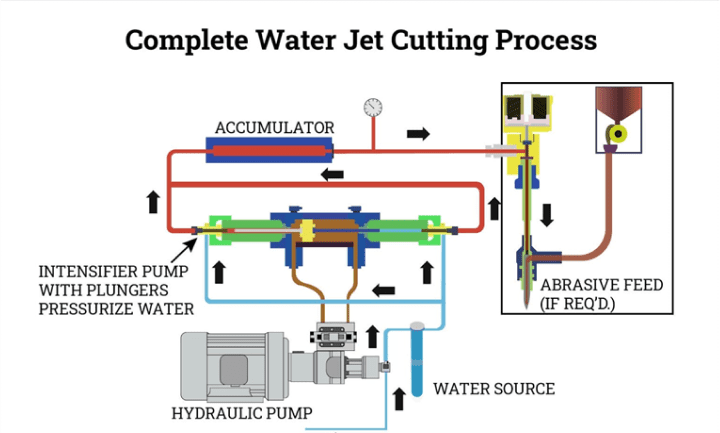 Complete Water Jet Cutting Process

ACCUMULATOR

INTENSIFIER PUMP WITH PLUNGERS PRESSURIZE WATER

ABRASIVE FEED (IF REQ'D.)

WATER SOURCE

HYDRAULIC PUMP